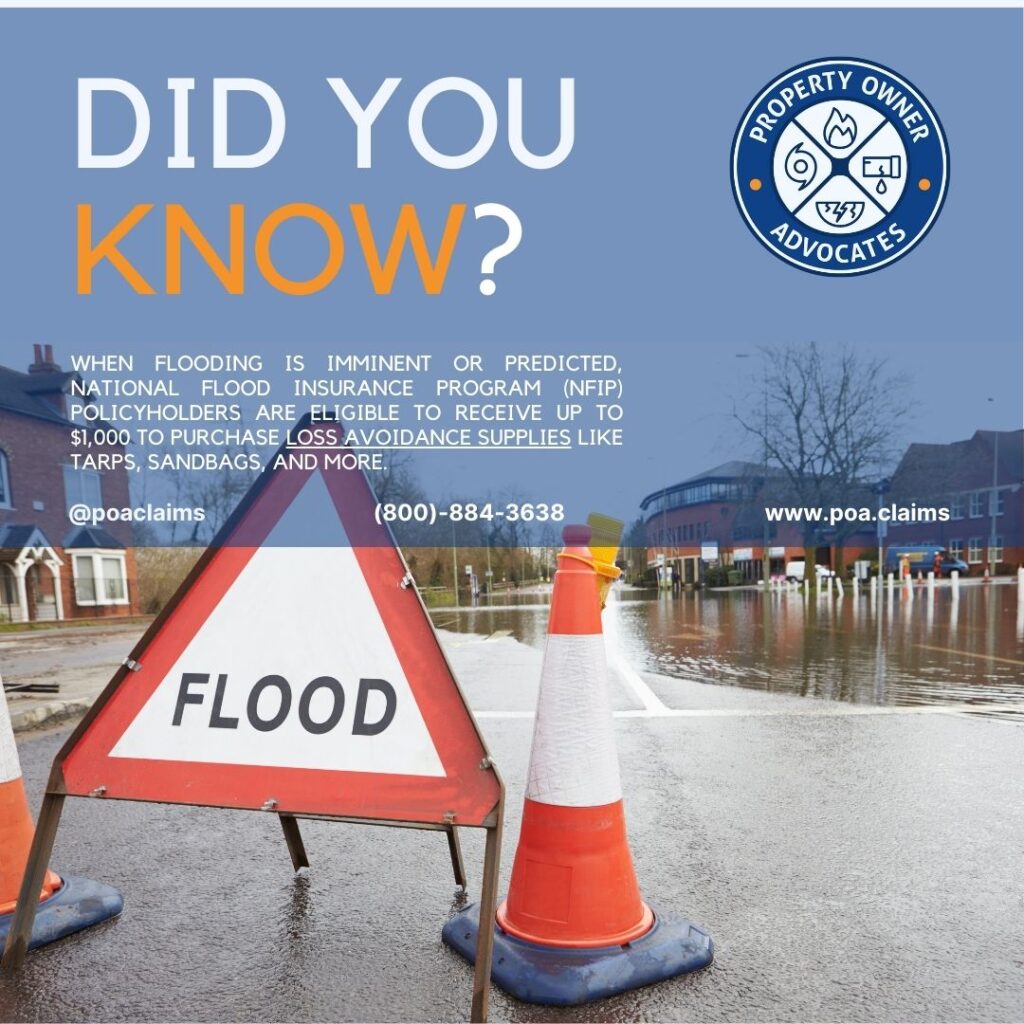 DID YOU KNOW?

PROPERTY OWNER ADVOCATES

WHEN FLOODING IS IMMINENT OR PREDICTED, NATIONAL FLOOD INSURANCE PROGRAM (NFIP) POLICYHOLDERS ARE ELIGIBLE TO RECEIVE UP TO $1,000 TO PURCHASE LOSS AVOIDANCE SUPPLIES LIKE TARPS, SANDBAGS, AND MORE.

@poaclaims (800)-884-3638 www.poa.claims

FLOOD